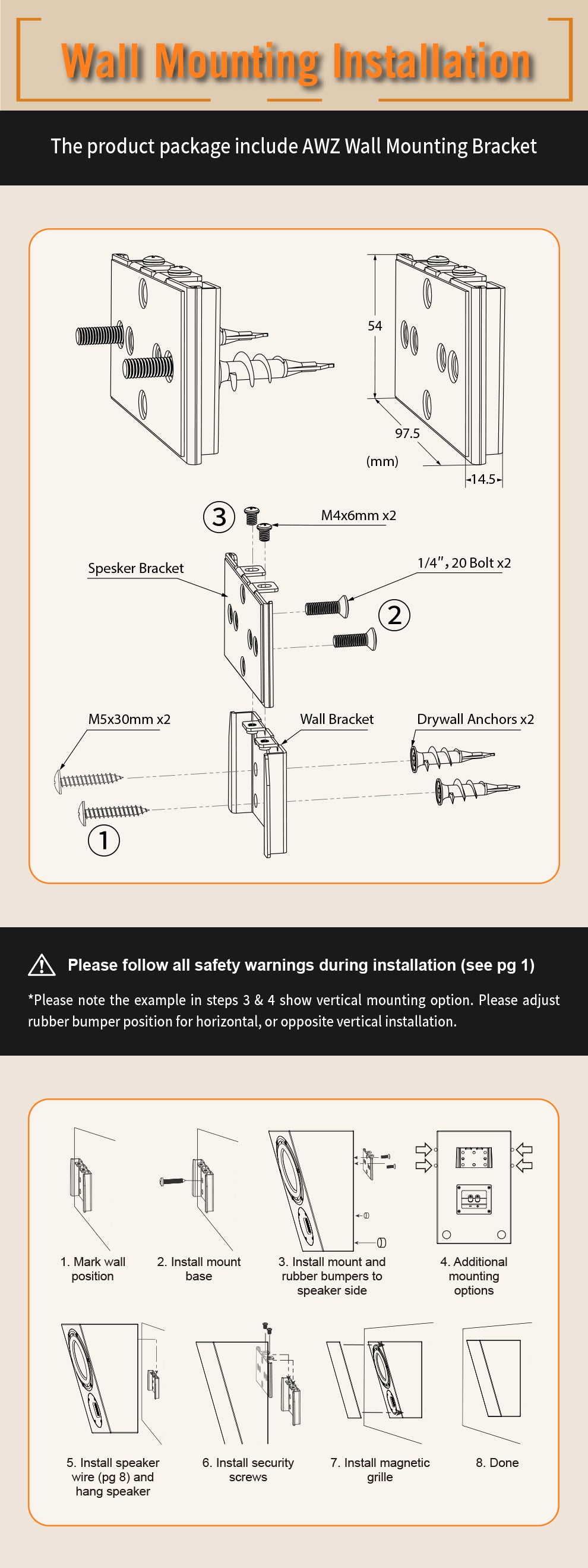 Wall Mounting Installation

The product package include AWZ Wall Mounting Bracket

54

97.5

(mm)

14.5

3

M4x6mm x2

Spesker Bracket

1/4", 20 Bolt x2

2

M5x30mm x2

Wall Bracket

Drywall Anchors x2

1

Please follow all safety warnings during installation (see pg 1)

*Please note the example in steps 3 & 4 show vertical mounting option. Please adjust rubber bumper position for horizontal, or opposite vertical installation.

1. Mark wall position

2. Install mount base

3. Install mount and rubber bumpers to speaker side

4. Additional mounting options

5. Install speaker wire (pg 8) and hang speaker

6. Install security screws

7. Install magnetic grille

8. Done