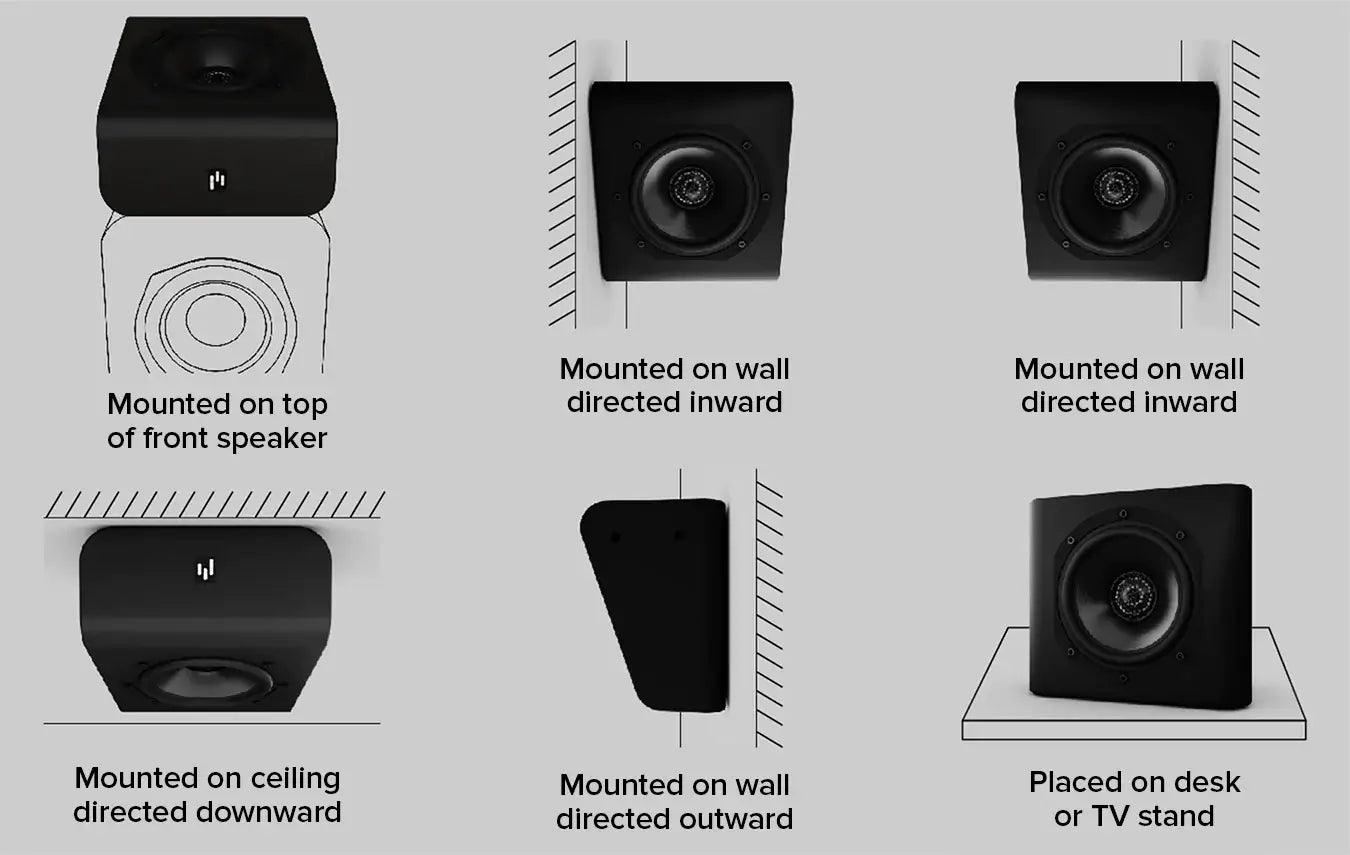 Mounted on top of front speaker

Mounted on wall directed inward

Mounted on wall directed inward

Mounted on ceiling directed downward

Mounted on wall directed outward

Placed on desk or TV stand