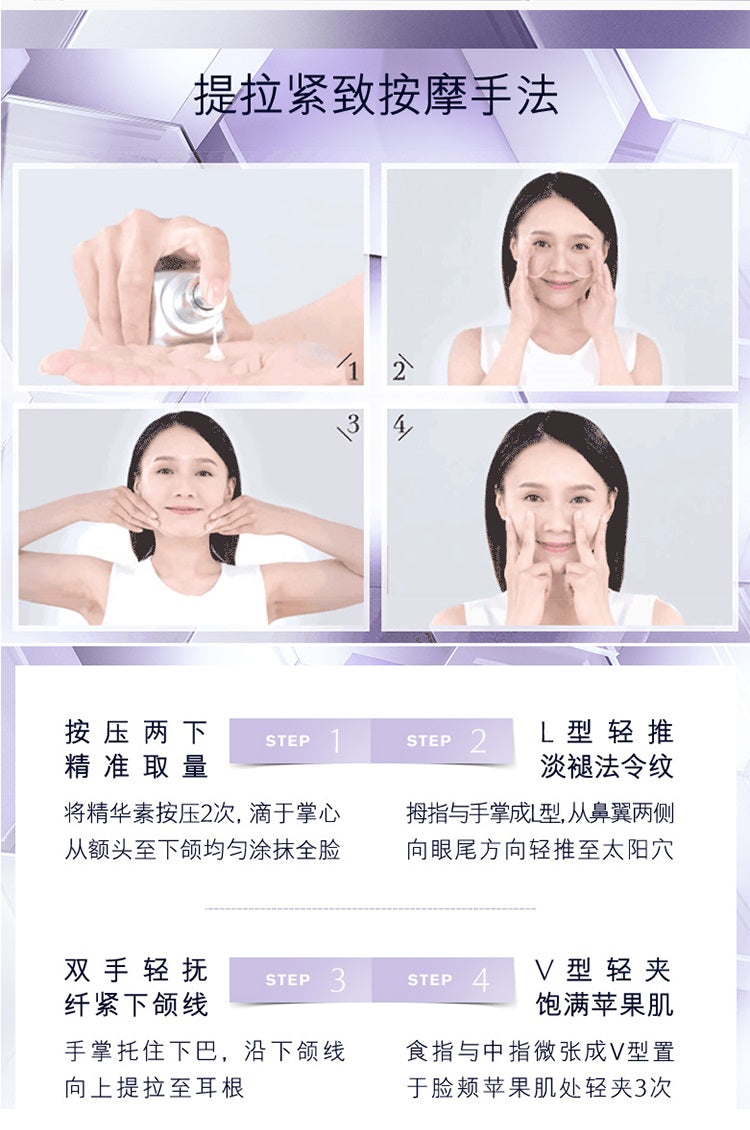 提拉紧致按摩手法

1

2

3

4

按压两下
精准取量

STEP 1

STEP 2

L型轻推
淡褪法令纹

将精华素按压2次，滴于掌心
从额头至下颌均匀涂抹全脸

拇指与手掌成L型，从鼻翼两侧
向眼尾方向轻推至太阳穴

双手轻抚
纤紧下颌线

STEP 3

STEP 4

V型轻夹
饱满苹果肌

手掌托住下巴，沿下颌线
向上提拉至耳根

食指与中指微张成V型置
于脸颊苹果肌处轻夹3次