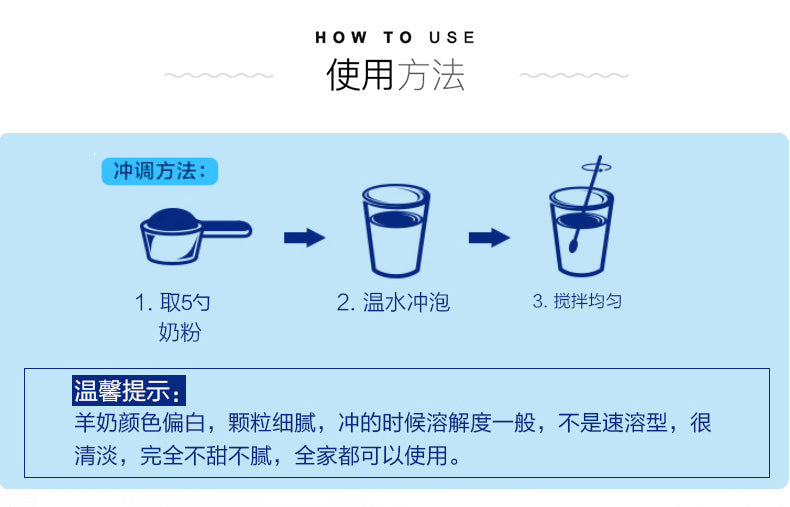 HOW TO USE

使用方法

冲调方法：

1. 取5勺奶粉

2. 温水冲泡

3. 搅拌均匀

温馨提示：

羊奶颜色偏白，颗粒细腻，冲的时候溶解度一般，不是速溶型，很清淡，完全不甜不腻，全家都可以使用。