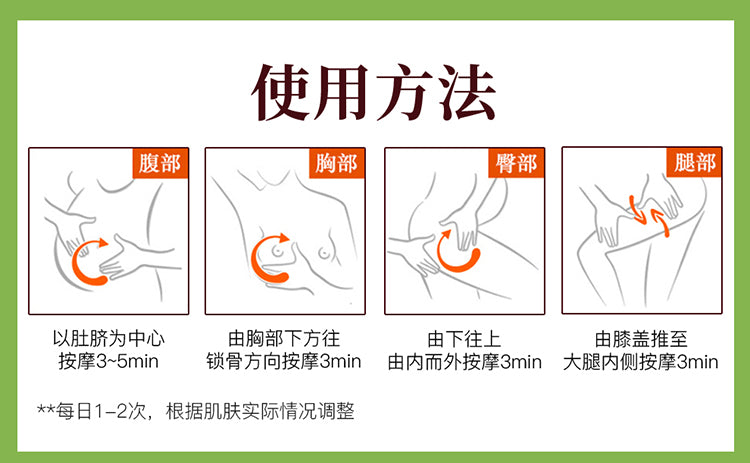 使用方法

腹部

以肚脐为中心
按摩3~5min

胸部

由胸部下方往
锁骨方向按摩3min

臀部

由下往上
由内而外按摩3min

腿部

由膝盖推至
大腿内侧按摩3min

**每日1-2次，根据肌肤实际情况调整