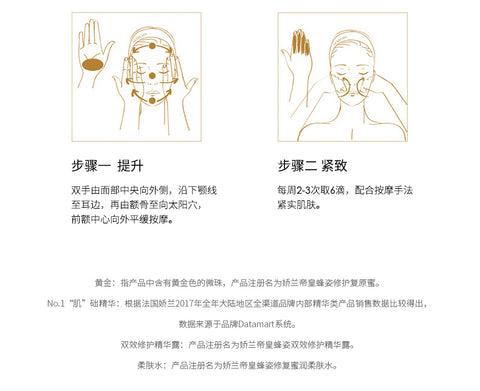 步骤一 提升

双手由面部中央向外侧，沿下颚线至耳边，再由颧骨至向太阳穴，前额中心向外平缓按摩。

步骤二 紧致

每周2-3次取6滴，配合按摩手法紧实肌肤。

黄金：指产品中含有黄金色的微珠，产品注册名为娇兰帝皇蜂姿修护复原蜜。

No.1“肌”础精华：根据法国娇兰2017年全年大陆地区全渠道品牌内部精华类产品销售数据比较得出，数据来源于品牌Datamart系统。

双效修护精华露：产品注册名为娇兰帝皇蜂姿双效修护精华露。

柔肤水：产品注册名为娇兰帝皇蜂姿修复蜜润柔肤水。