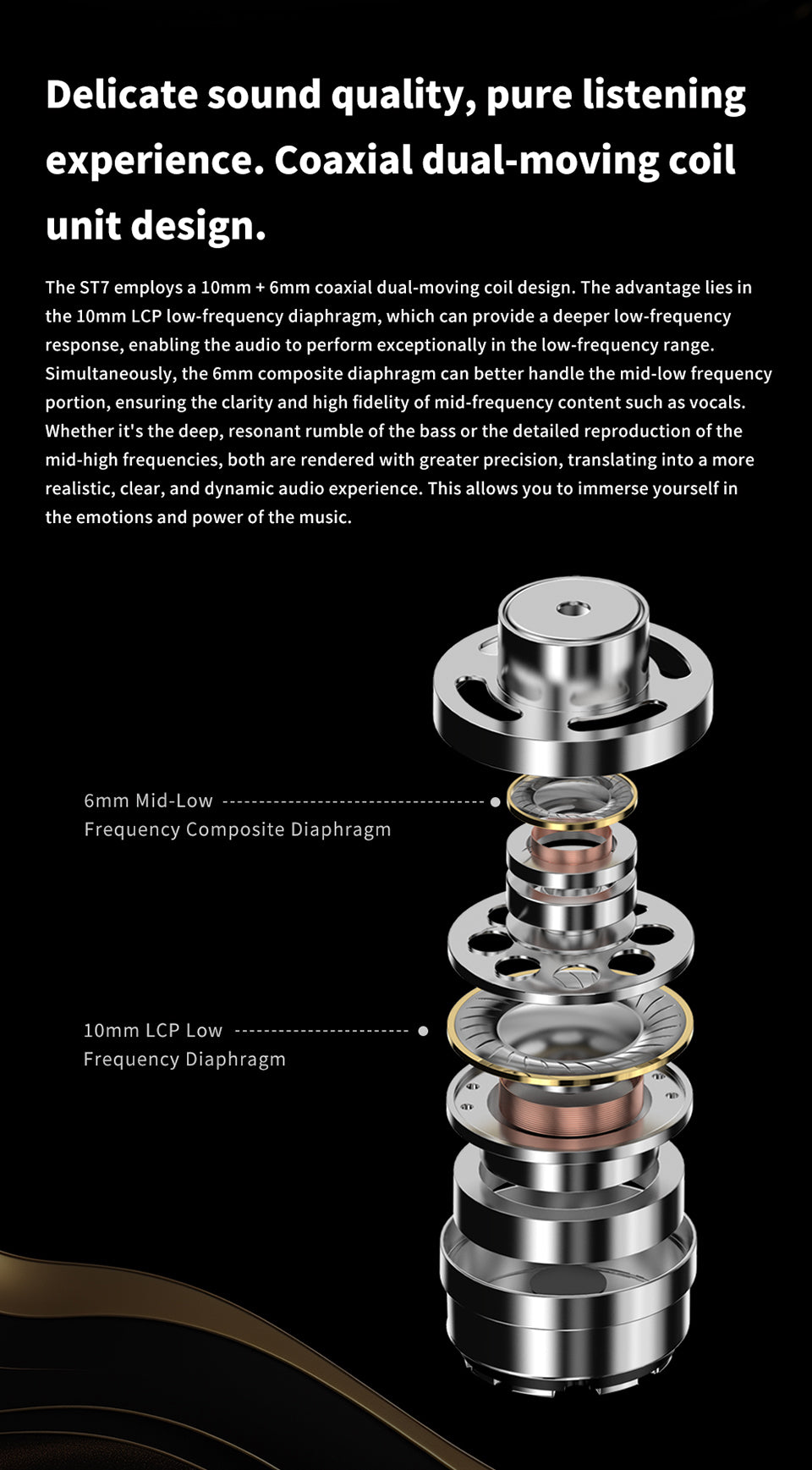 Delicate sound quality, pure listening experience. Coaxial dual-moving coil unit design.

The ST7 employs a 10mm + 6mm coaxial dual-moving coil design. The advantage lies in the 10mm LCP low-frequency diaphragm, which can provide a deeper low-frequency response, enabling the audio to perform exceptionally in the low-frequency range. Simultaneously, the 6mm composite diaphragm can better handle the mid-low frequency portion, ensuring the clarity and high fidelity of mid-frequency content such as vocals. Whether it's the deep, resonant rumble of the bass or the detailed reproduction of the mid-high frequencies, both are rendered with greater precision, translating into a more realistic, clear, and dynamic audio experience. This allows you to immerse yourself in the emotions and power of the music.

6mm Mid-Low Frequency Composite Diaphragm

10mm LCP Low Frequency Diaphragm