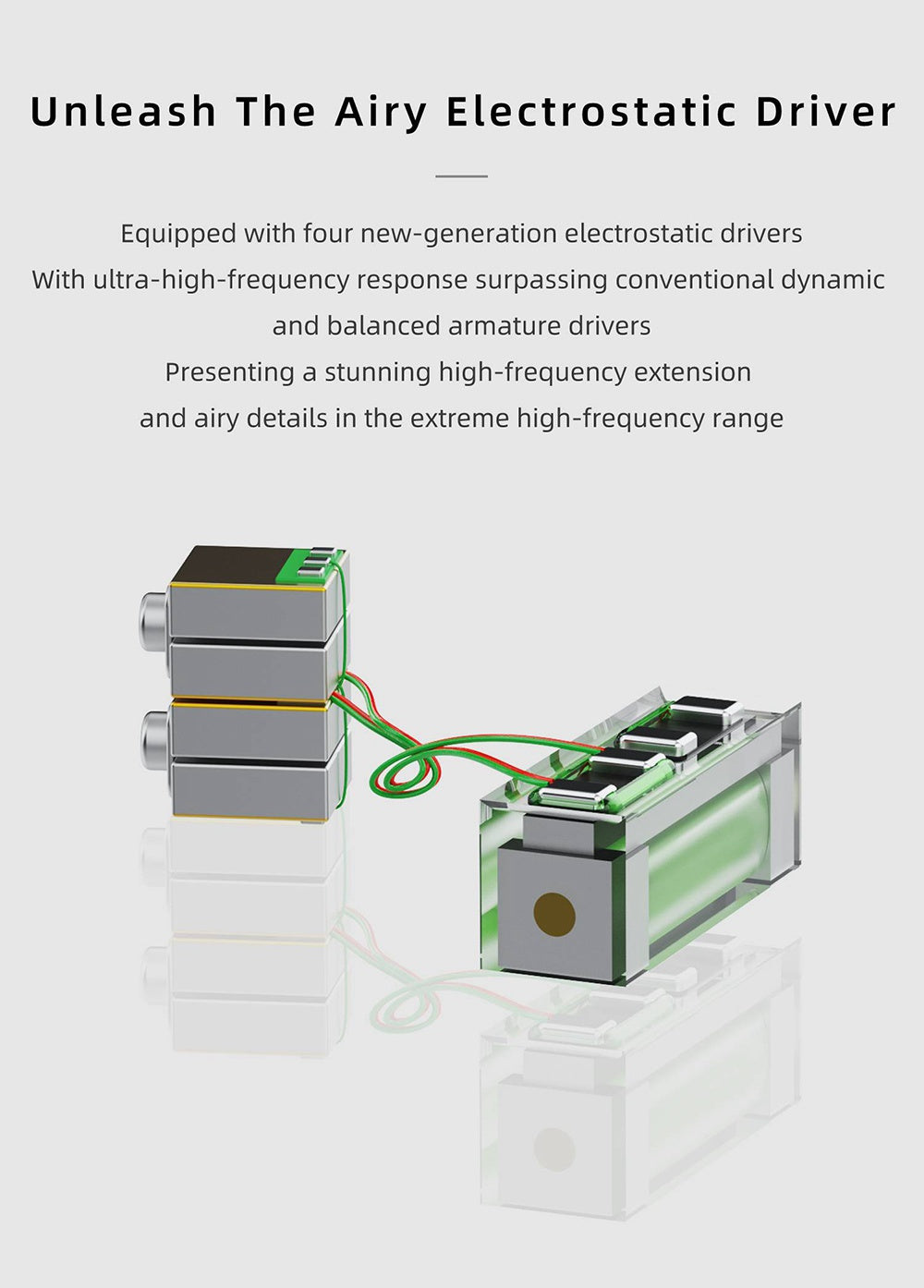 Unleash The Airy Electrostatic Driver

Equipped with four new-generation electrostatic drivers
With ultra-high-frequency response surpassing conventional dynamic and balanced armature drivers
Presenting a stunning high-frequency extension
and airy details in the extreme high-frequency range