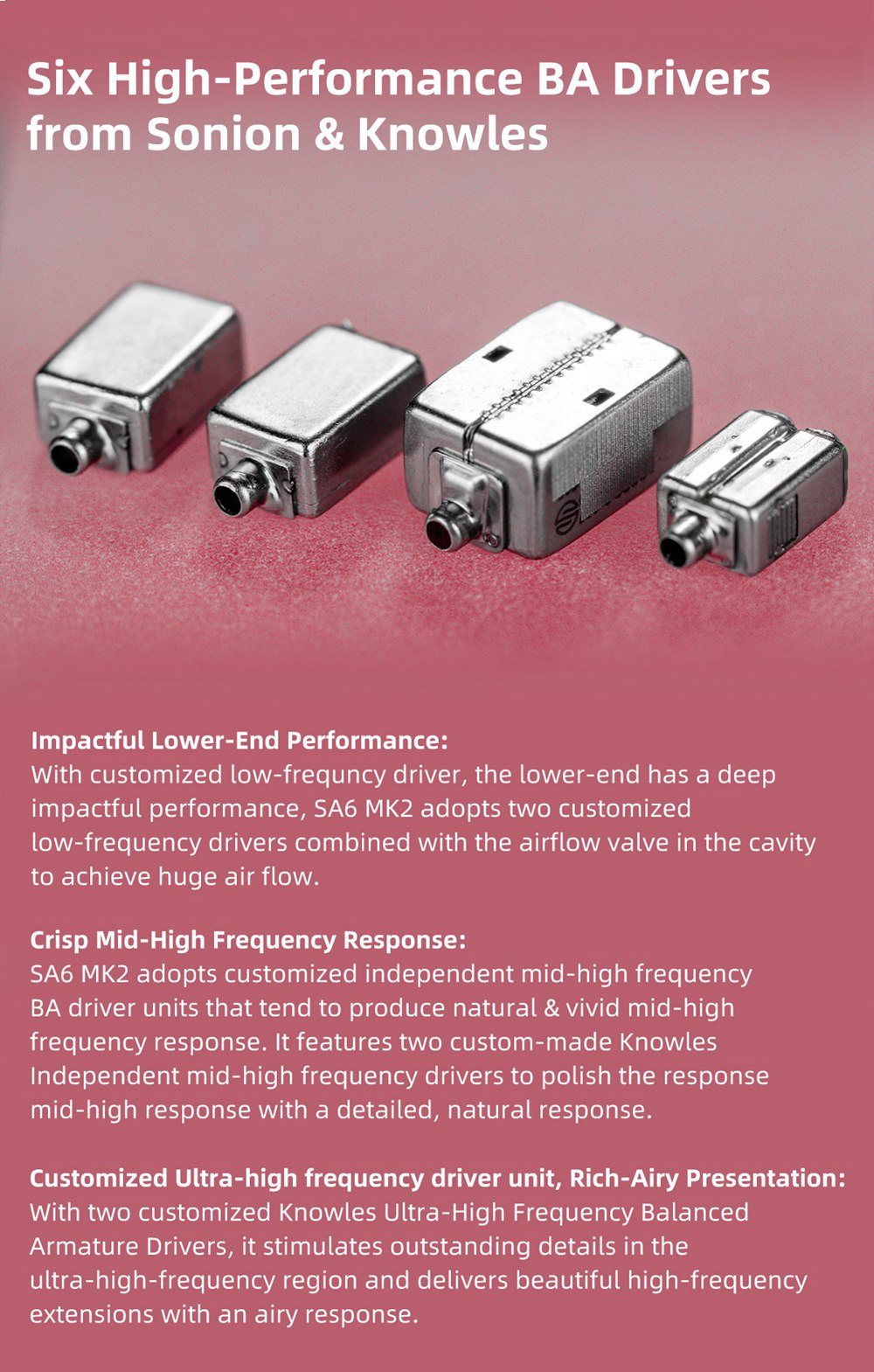 Six High-Performance BA Drivers from Sonion & Knowles

Impactful Lower-End Performance:
With customized low-frequncy driver, the lower-end has a deep impactful performance, SA6 MK2 adopts two customized low-frequency drivers combined with the airflow valve in the cavity to achieve huge air flow.

Crisp Mid-High Frequency Response:
SA6 MK2 adopts customized independent mid-high frequency BA driver units that tend to produce natural & vivid mid-high frequency response. It features two custom-made Knowles Independent mid-high frequency drivers to polish the response mid-high response with a detailed, natural response.

Customized Ultra-high frequency driver unit, Rich-Airy Presentation:
With two customized Knowles Ultra-High Frequency Balanced Armature Drivers, it stimulates outstanding details in the ultra-high-frequency region and delivers beautiful high-frequency extensions with an airy response.