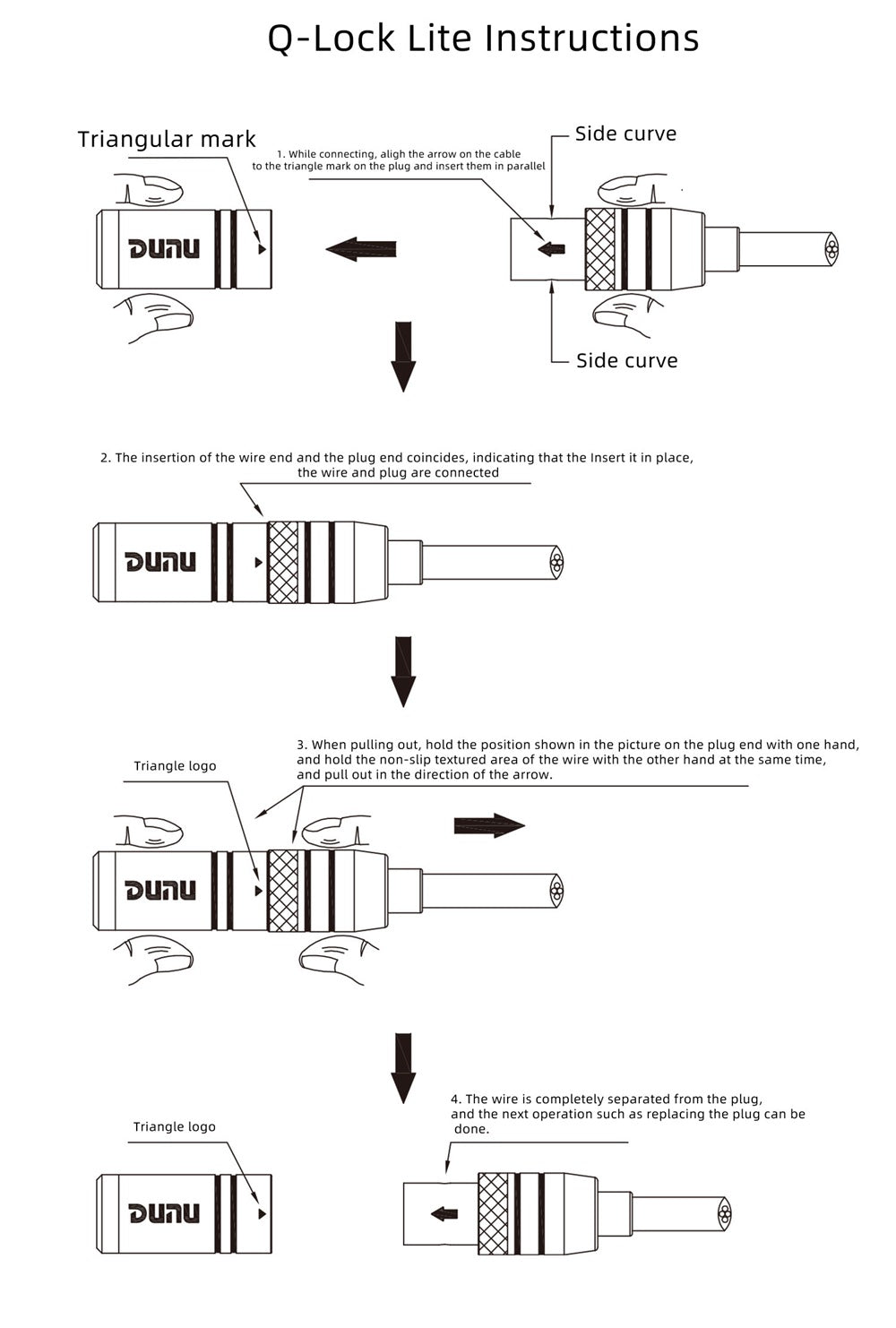 Q-Lock Lite Instructions

Triangular mark

1. While connecting, aligh the arrow on the cable to the triangle mark on the plug and insert them in parallel

Side curve

DUNU

Side curve

2. The insertion of the wire end and the plug end coincides, indicating that the Insert it in place, the wire and plug are connected

DUNU

Triangle logo

3. When pulling out, hold the position shown in the picture on the plug end with one hand, and hold the non-slip textured area of the wire with the other hand at the same time, and pull out in the direction of the arrow.

DUNU

Triangle logo

4. The wire is completely separated from the plug, and the next operation such as replacing the plug can be done.

DUNU