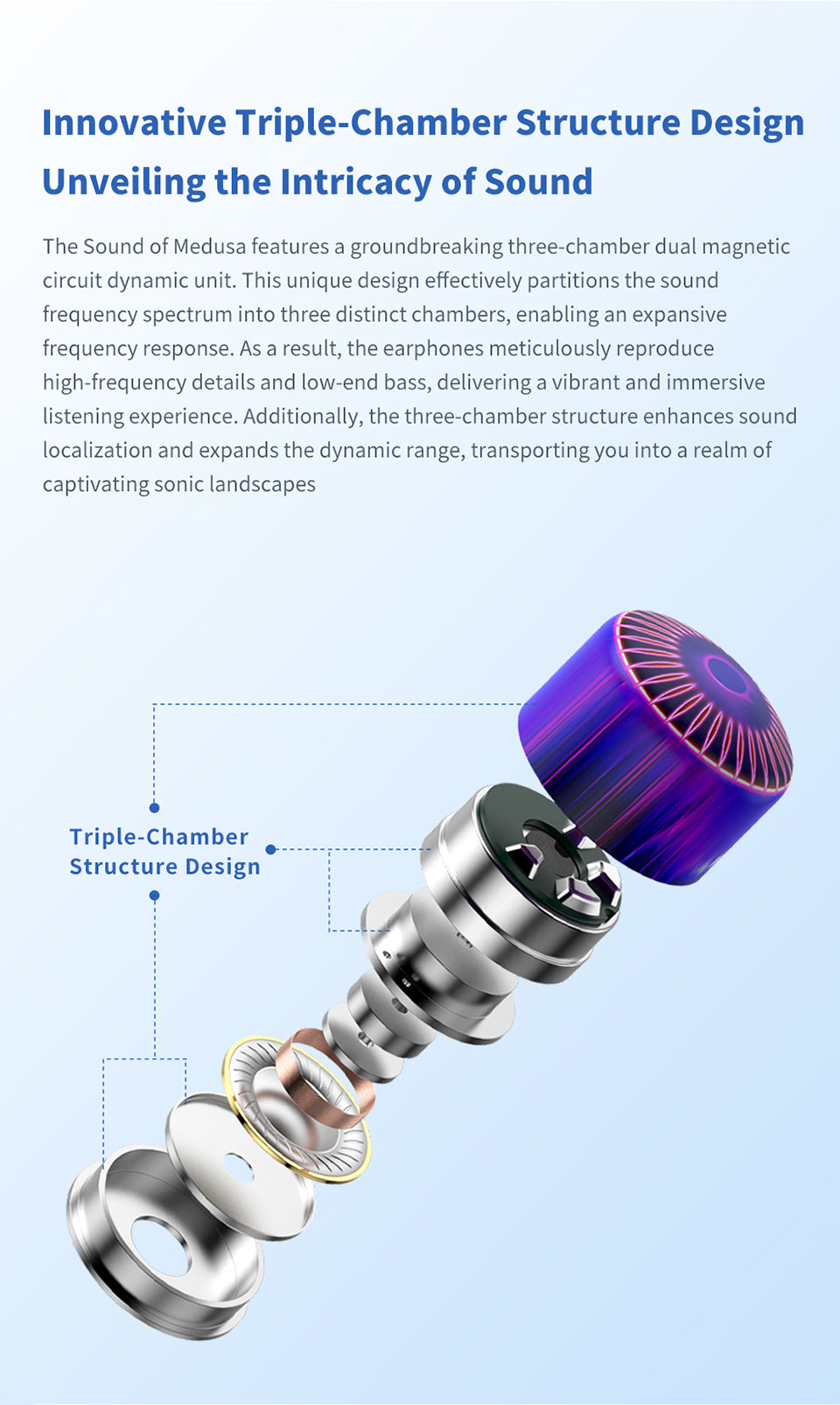 Innovative Triple-Chamber Structure Design
Unveiling the Intricacy of Sound

The Sound of Medusa features a groundbreaking three-chamber dual magnetic circuit dynamic unit. This unique design effectively partitions the sound frequency spectrum into three distinct chambers, enabling an expansive frequency response. As a result, the earphones meticulously reproduce high-frequency details and low-end bass, delivering a vibrant and immersive listening experience. Additionally, the three-chamber structure enhances sound localization and expands the dynamic range, transporting you into a realm of captivating sonic landscapes

Triple-Chamber
Structure Design