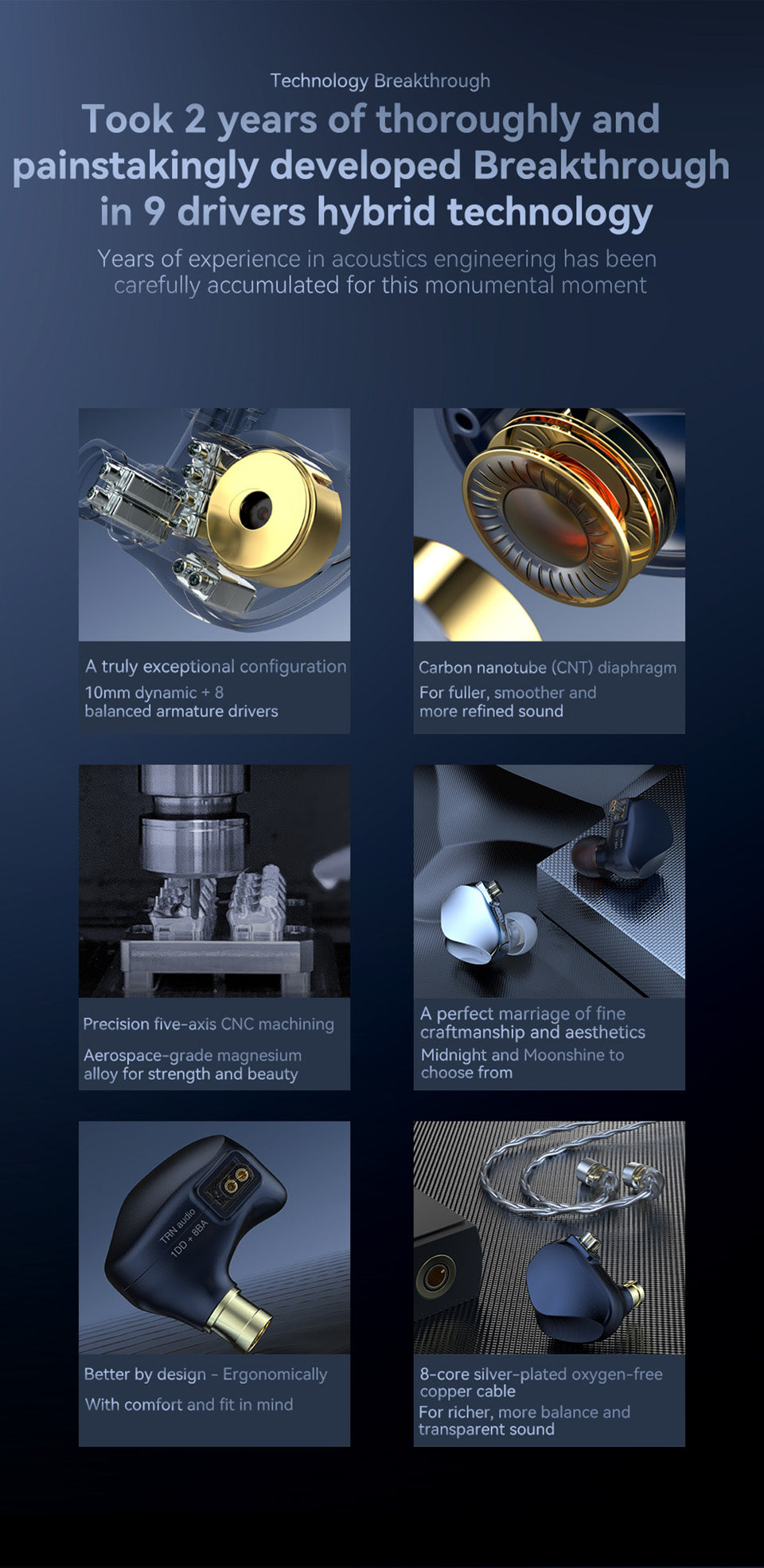 Technology Breakthrough

Took 2 years of thoroughly and painstakingly developed Breakthrough in 9 drivers hybrid technology

Years of experience in acoustics engineering has been carefully accumulated for this monumental moment

A truly exceptional configuration

10mm dynamic + 8 balanced armature drivers

Carbon nanotube (CNT) diaphragm

For fuller, smoother and more refined sound

Precision five-axis CNC machining

Aerospace-grade magnesium alloy for strength and beauty

A perfect marriage of fine craftmanship and aesthetics

Midnight and Moonshine to choose from

TRN audio
1DD + 8BA

Better by design - Ergonomically

With comfort and fit in mind

8-core silver-plated oxygen-free copper cable

For richer, more balance and transparent sound