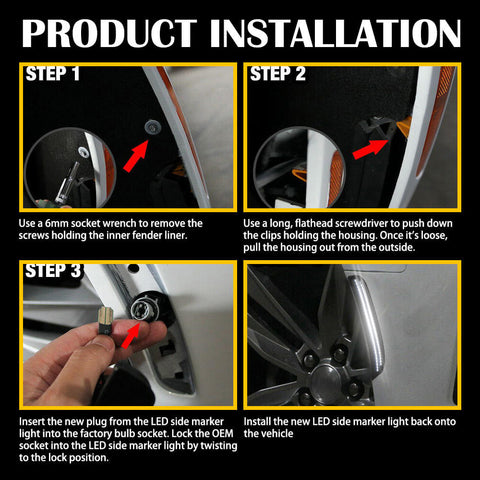 PRODUCT INSTALLATION

STEP 1

Use a 6mm socket wrench to remove the screws holding the inner fender liner.

STEP 2

Use a long, flathead screwdriver to push down the clips holding the housing. Once it's loose, pull the housing out from the outside.

STEP 3

Insert the new plug from the LED side marker light into the factory bulb socket. Lock the OEM socket into the LED side marker light by twisting to the lock position.

Install the new LED side marker light back onto the vehicle