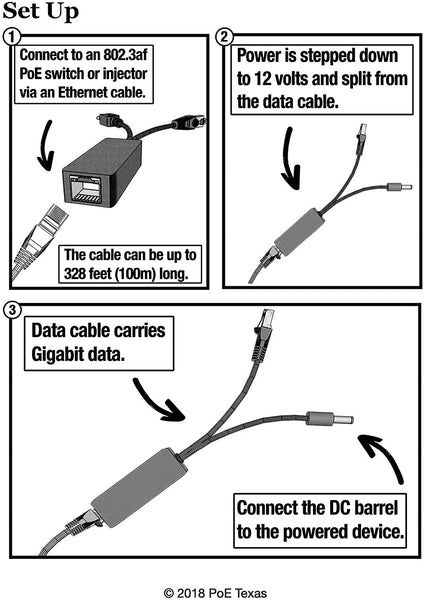 Set Up

1

Connect to an 802.3af PoE switch or injector via an Ethernet cable.

The cable can be up to 328 feet (100m) long.

2

Power is stepped down to 12 volts and split from the data cable.

3

Data cable carries Gigabit data.

Connect the DC barrel to the powered device.

© 2018 PoE Texas