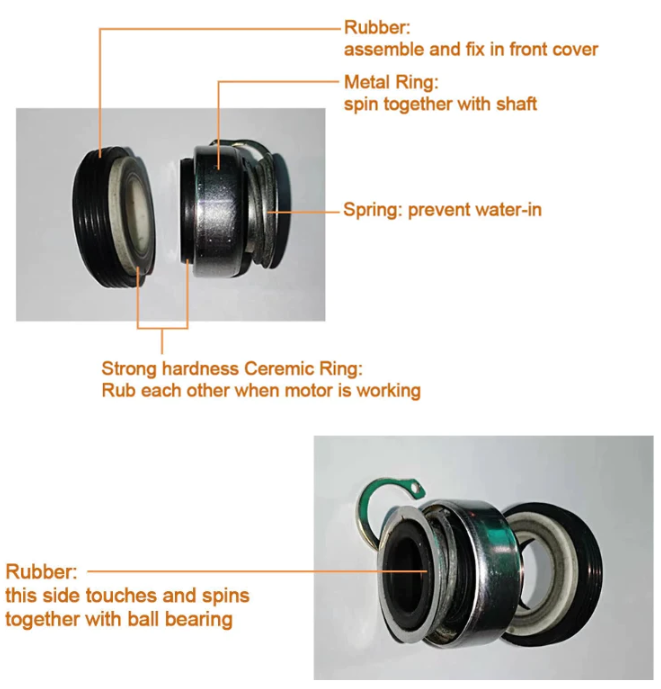 Rubber:
assemble and fix in front cover

Metal Ring:
spin together with shaft

Spring: prevent water-in

Strong hardness Ceremic Ring:
Rub each other when motor is working

Rubber:
this side touches and spins together with ball bearing