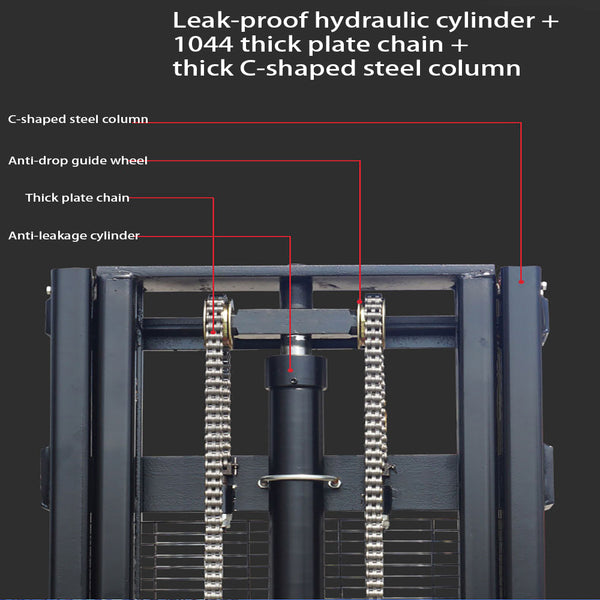 Leak-proof hydraulic cylinder + 1044 thick plate chain + thick C-shaped steel column

C-shaped steel column

Anti-drop guide wheel

Thick plate chain

Anti-leakage cylinder