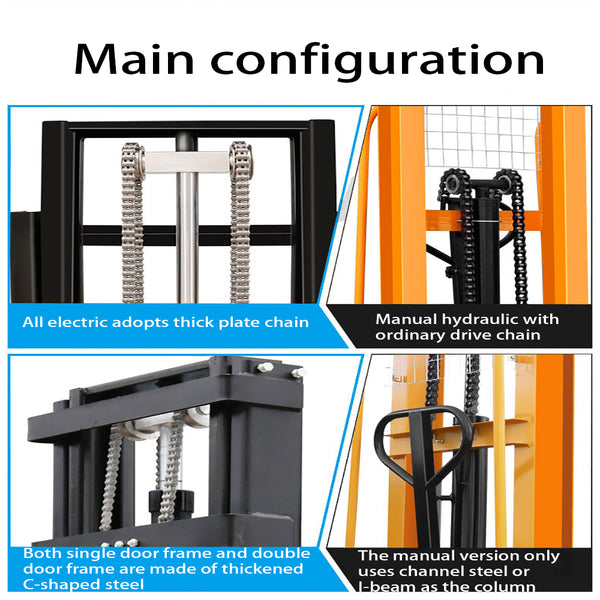 Main configuration

All electric adopts thick plate chain

Manual hydraulic with ordinary drive chain

Both single door frame and double door frame are made of thickened C-shaped steel

The manual version only uses channel steel or I-beam as the column