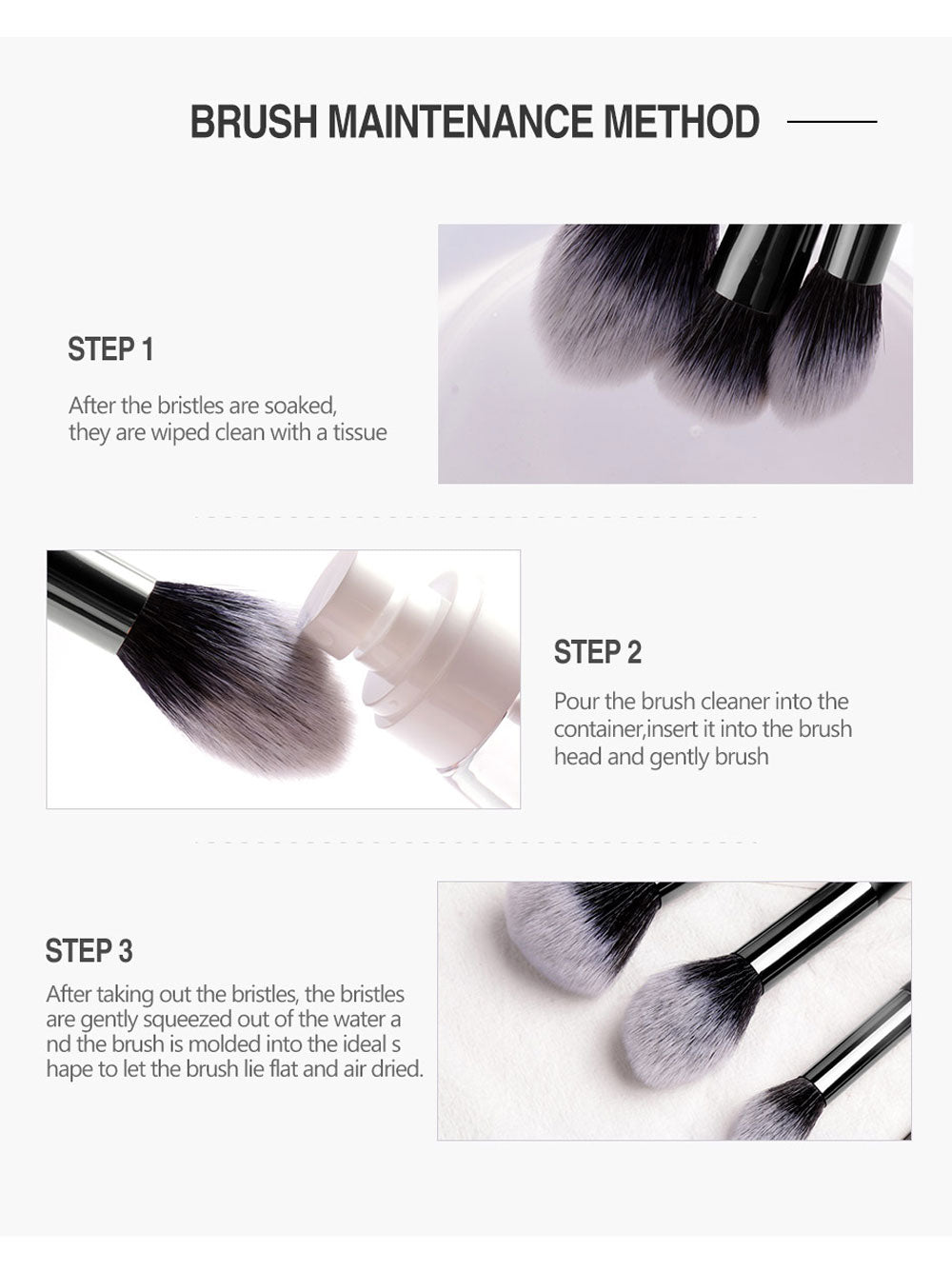 BRUSH MAINTENANCE METHOD

STEP 1

After the bristles are soaked, they are wiped clean with a tissue

STEP 2

Pour the brush cleaner into the container,insert it into the brush head and gently brush

STEP 3

After taking out the bristles, the bristles are gently squeezed out of the water a nd the brush is molded into the ideal s hape to let the brush lie flat and air dried.