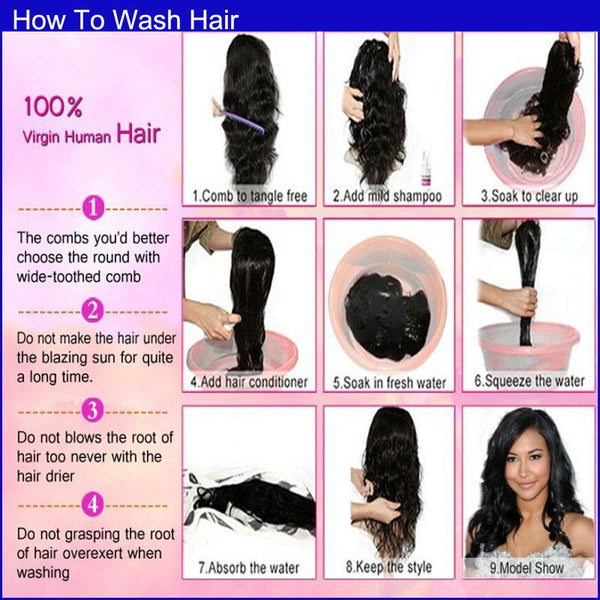 How To Wash Hair

100%
Virgin Human Hair

1
The combs you'd better choose the round with wide-toothed comb

2
Do not make the hair under the blazing sun for quite a long time.

3
Do not blows the root of hair too never with the hair drier

4
Do not grasping the root of hair overexert when washing

1.Comb to tangle free
2.Add mild shampoo
3.Soak to clear up
4.Add hair conditioner
5.Soak in fresh water
6.Squeeze the water
7.Absorb the water
8.Keep the style
9.Model Show