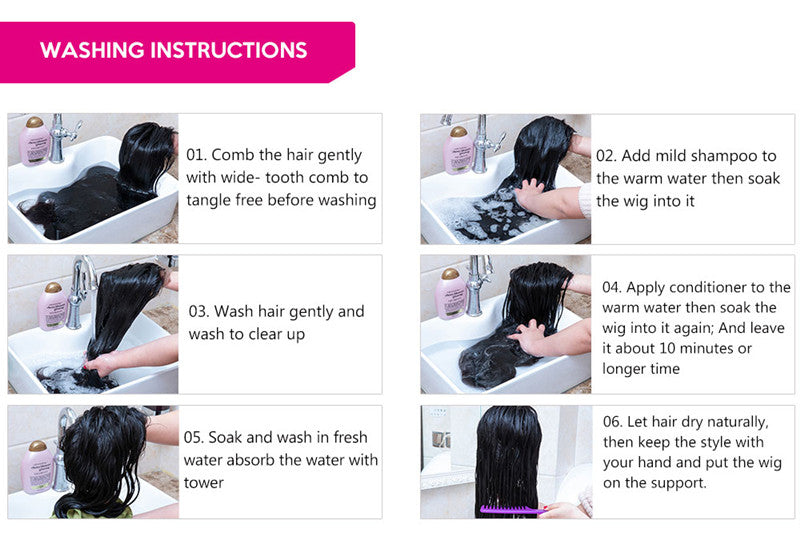 WASHING INSTRUCTIONS

01. Comb the hair gently with wide- tooth comb to tangle free before washing

02. Add mild shampoo to the warm water then soak the wig into it

03. Wash hair gently and wash to clear up

04. Apply conditioner to the warm water then soak the wig into it again; And leave it about 10 minutes or longer time

05. Soak and wash in fresh water absorb the water with tower

06. Let hair dry naturally, then keep the style with your hand and put the wig on the support.