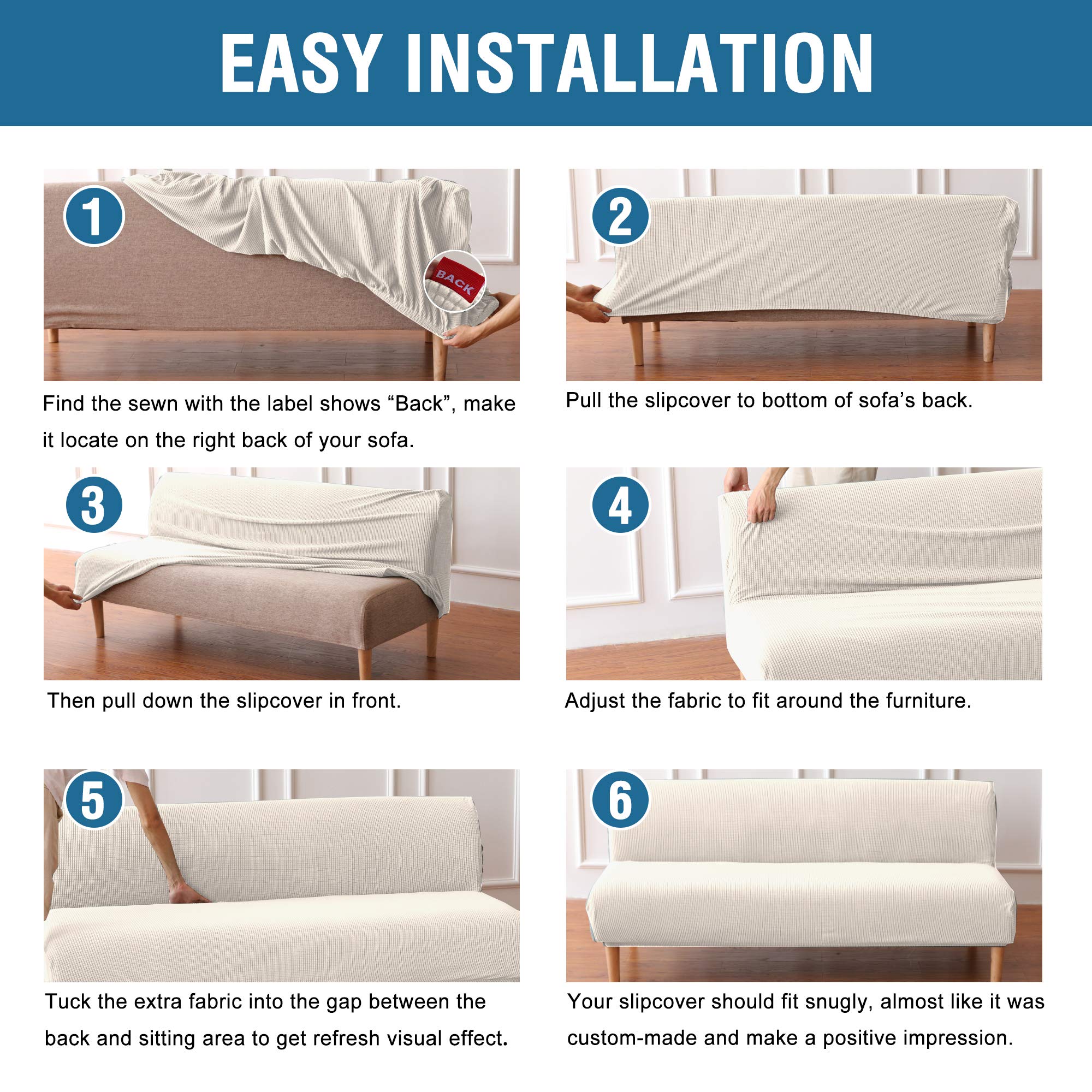 EASY INSTALLATION

1

BACK

Find the sewn with the label shows “Back”, make it locate on the right back of your sofa.

2

Pull the slipcover to bottom of sofa’s back.

3

Then pull down the slipcover in front.

4

Adjust the fabric to fit around the furniture.

5

Tuck the extra fabric into the gap between the back and sitting area to get refresh visual effect.

6

Your slipcover should fit snugly, almost like it was custom-made and make a positive impression.