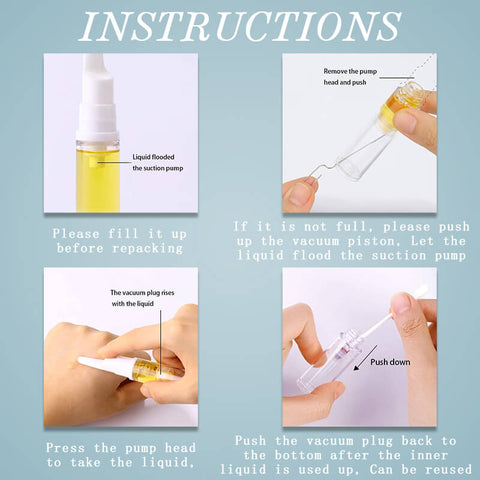 INSTRUCTIONS

Liquid flooded the suction pump

Please fill it up before repacking

Remove the pump head and push

If it is not full, please push up the vacuum piston, Let the liquid flood the suction pump

The vacuum plug rises with the liquid

Press the pump head to take the liquid,

Push down

Push the vacuum plug back to the bottom after the inner liquid is used up, Can be reused