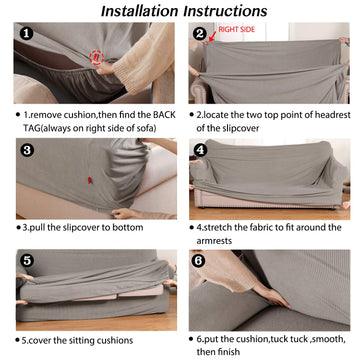 Installation Instructions

1

• 1.remove cushion,then find the BACK TAG(always on right side of sofa)

2 RIGHT SIDE

• 2.locate the two top point of headrest of the slipcover

3

• 3.pull the slipcover to bottom

4

• 4.stretch the fabric to fit around the armrests

5

• 5.cover the sitting cushions

6

• 6.put the cushion,tuck tuck ,smooth, then finish