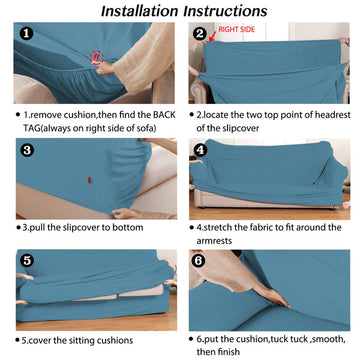 Installation Instructions

1

• 1.remove cushion,then find the BACK TAG(always on right side of sofa)

2 RIGHT SIDE

• 2.locate the two top point of headrest of the slipcover

3

• 3.pull the slipcover to bottom

4

• 4.stretch the fabric to fit around the armrests

5

• 5.cover the sitting cushions

6

• 6.put the cushion,tuck tuck ,smooth, then finish