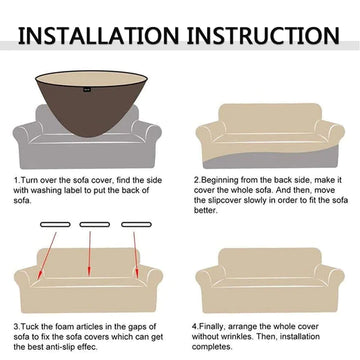 INSTALLATION INSTRUCTION

1.Turn over the sofa cover, find the side with washing label to put the back of sofa.

2.Beginning from the back side, make it cover the whole sofa. And then, move the slipcover slowly in order to fit the sofa better.

3.Tuck the foam articles in the gaps of sofa to fix the sofa covers which can get the best anti-slip effec.

4.Finally, arrange the whole cover without wrinkles. Then, installation completes.