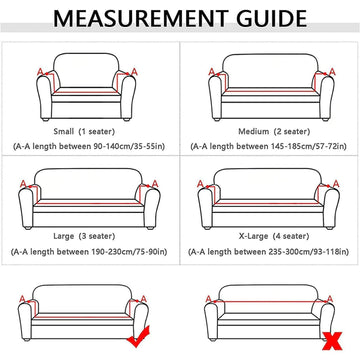 MEASUREMENT GUIDE

A A

Small (1 seater)
(A-A length between 90-140cm/35-55in)

A A

Medium (2 seater)
(A-A length between 145-185cm/57-72in)

A A

Large (3 seater)
(A-A length between 190-230cm/75-90in)

A A

X-Large (4 seater)
(A-A length between 235-300cm/93-118in)

A A

A A