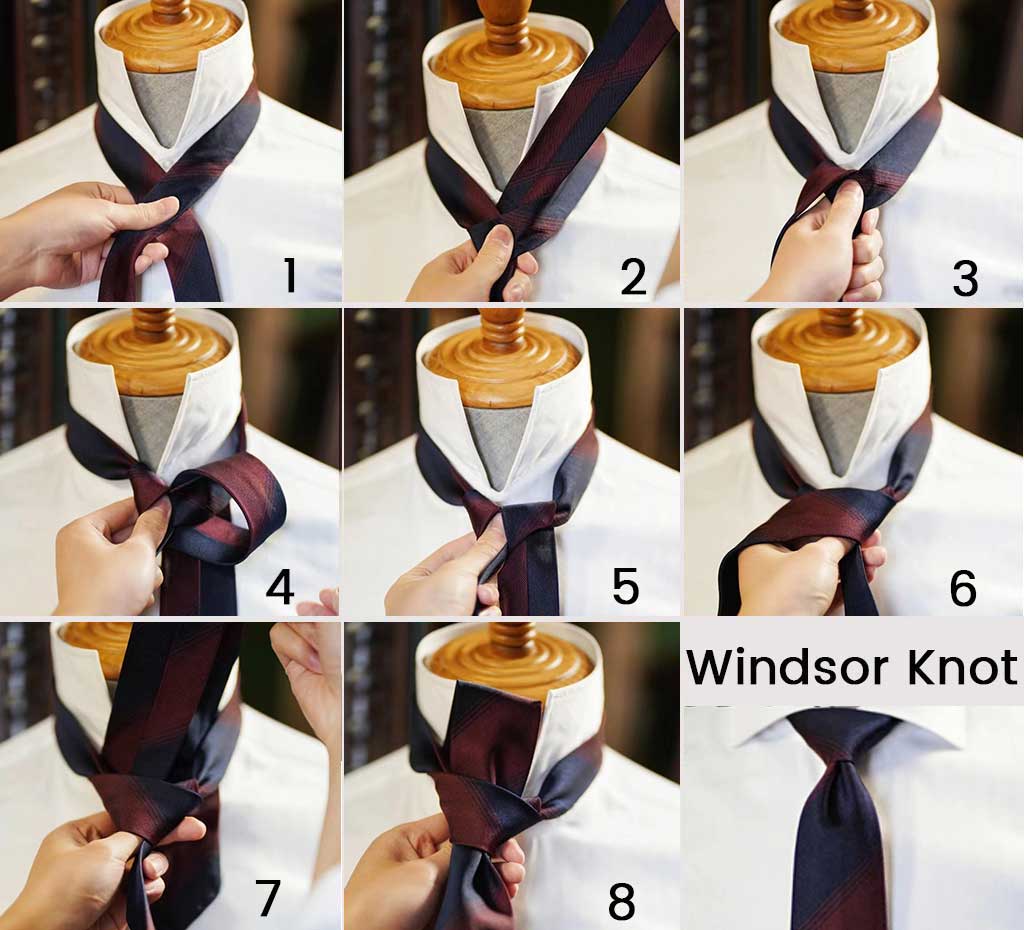 1
2
3
4
5
6
7
8
Windsor Knot