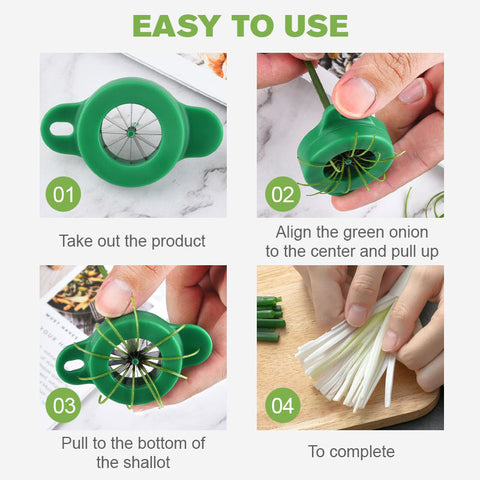 EASY TO USE

01

Take out the product

02

Align the green onion to the center and pull up

03

Pull to the bottom of the shallot

04

To complete