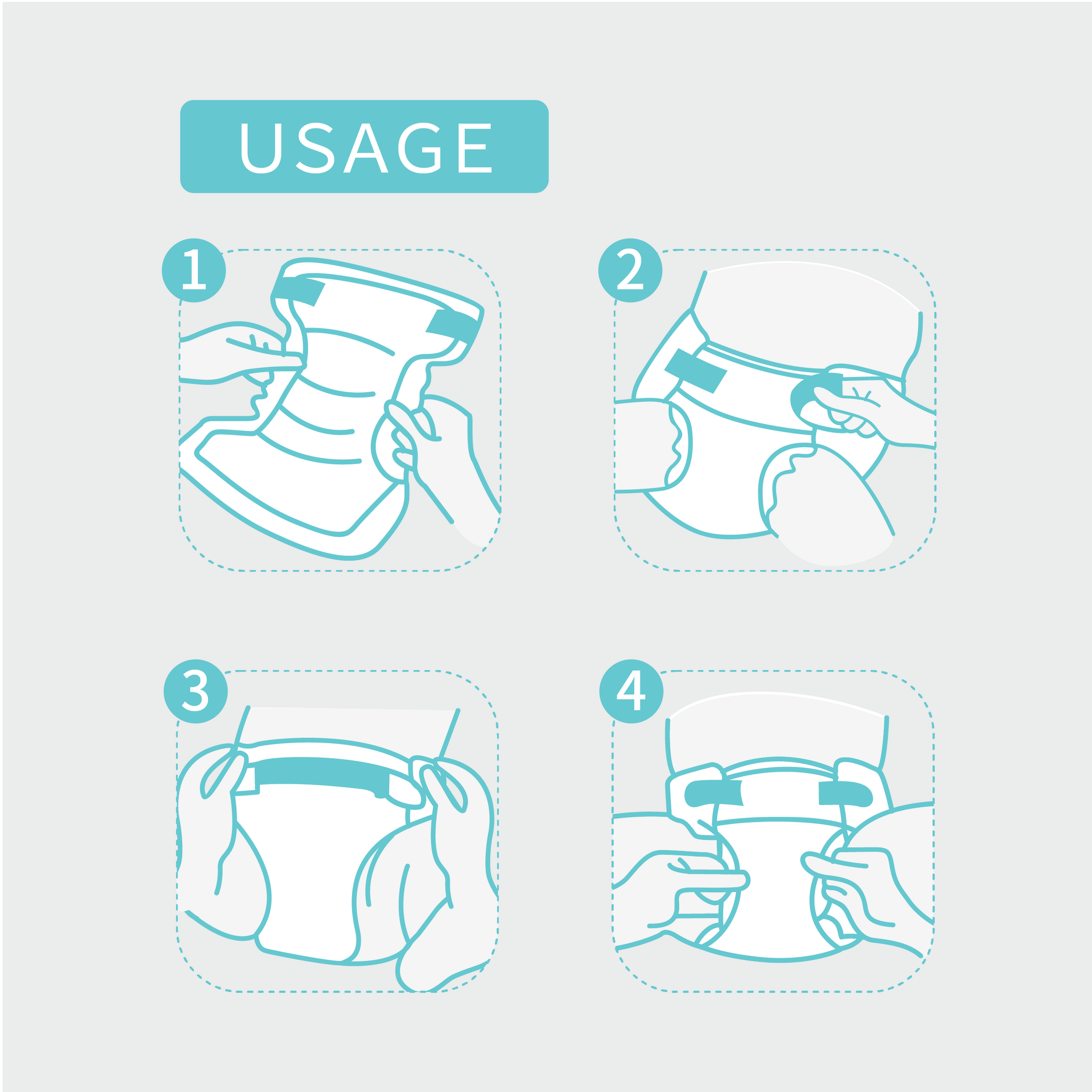 USAGE

1

2

3

4