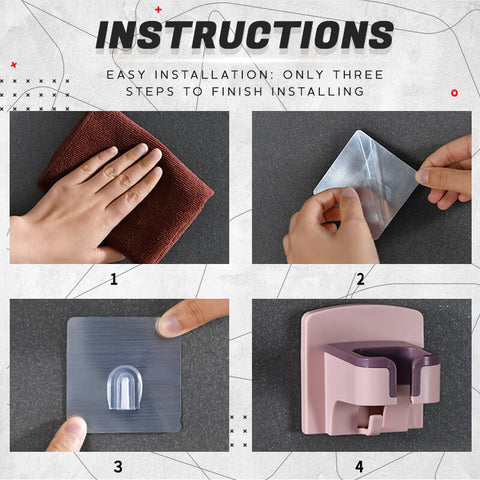 INSTRUCTIONS

EASY INSTALLATION: ONLY THREE STEPS TO FINISH INSTALLING

1

2

3

4