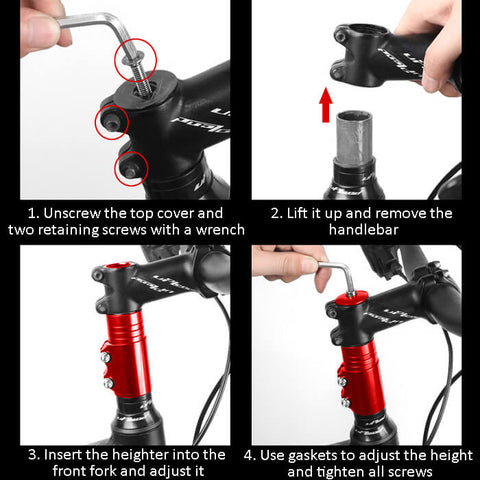 1. Unscrew the top cover and two retaining screws with a wrench

2. Lift it up and remove the handlebar

3. Insert the heighter into the front fork and adjust it

4. Use gaskets to adjust the height and tighten all screws