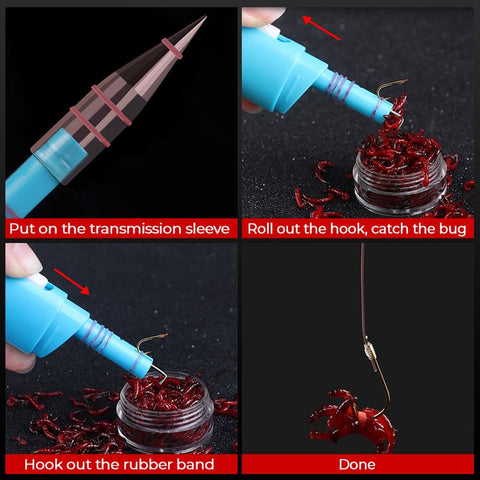 Put on the transmission sleeve

Roll out the hook, catch the bug

Hook out the rubber band

Done